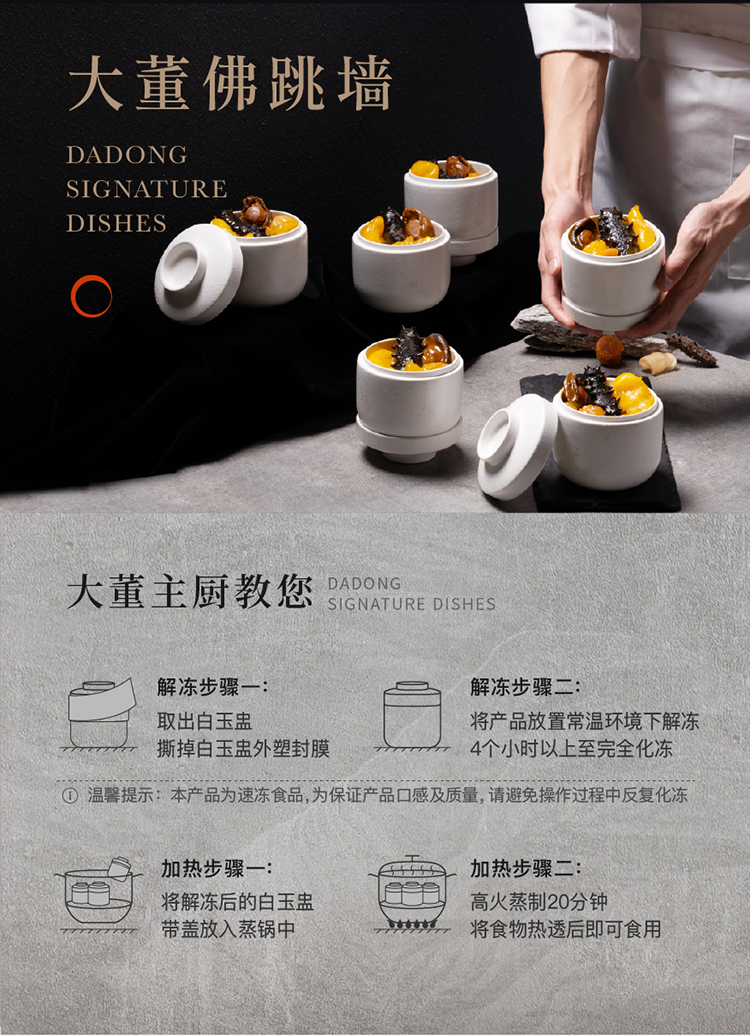 大董佛跳墙

DADONG SIGNATURE DISHES

大董主厨教您 DADONG SIGNATURE DISHES

解冻步骤一:
取出白玉盅
撕掉白玉盅外塑封膜

解冻步骤二:
将产品放置常温环境下解冻
4个小时以上至完全化冻

温馨提示：本产品为速冻食品，为保证产品口感及质量，请避免操作过程中反复化冻

加热步骤一:
将解冻后的白玉盅
带盖放入蒸锅中

加热步骤二:
高火蒸制20分钟
将食物热透后即可食用